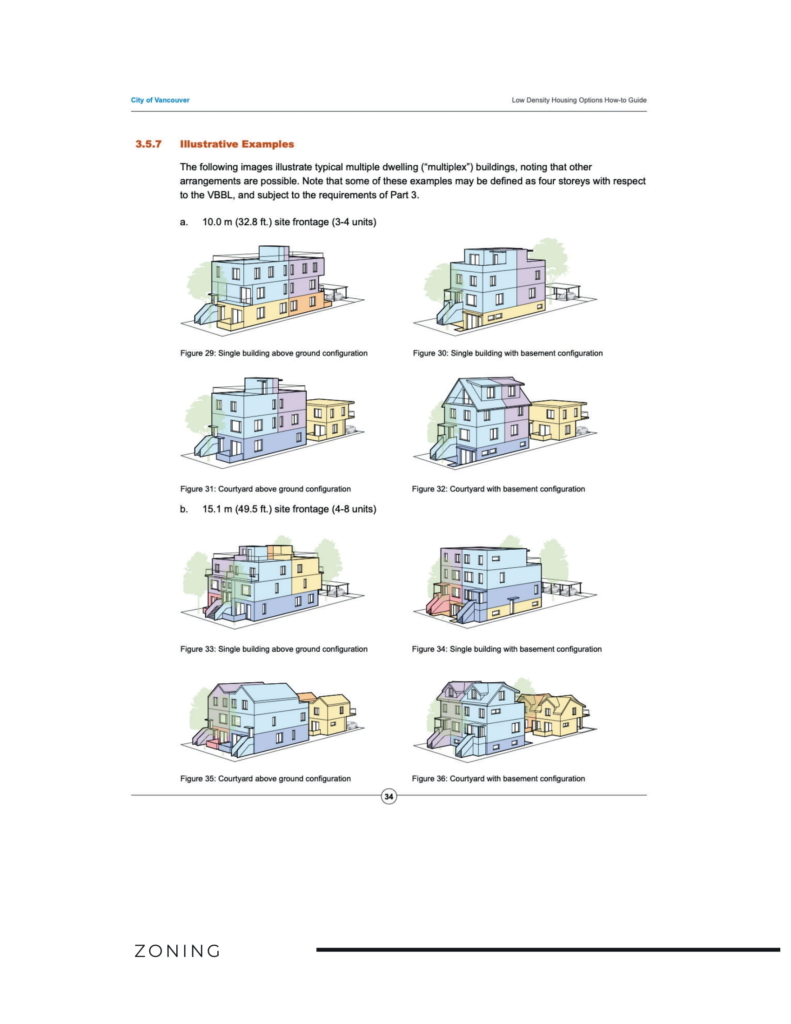 City of Vancouver

Low Density Housing Options How-to Guide

3.5.7 Illustrative Examples

The following images illustrate typical multiple dwelling ("multiplex") buildings, noting that other arrangements are possible. Note that some of these examples may be defined as four storeys with respect to the VBBL, and subject to the requirements of Part 3.

a. 10.0 m (32.8 ft.) site frontage (3-4 units)

Figure 29: Single building above ground configuration

Figure 30: Single building with basement configuration

Figure 31: Courtyard above ground configuration

Figure 32: Courtyard with basement configuration

b. 15.1 m (49.5 ft.) site frontage (4-8 units)

Figure 33: Single building above ground configuration

Figure 34: Single building with basement configuration

Figure 35: Courtyard above ground configuration

Figure 36: Courtyard with basement configuration

34

ZONING